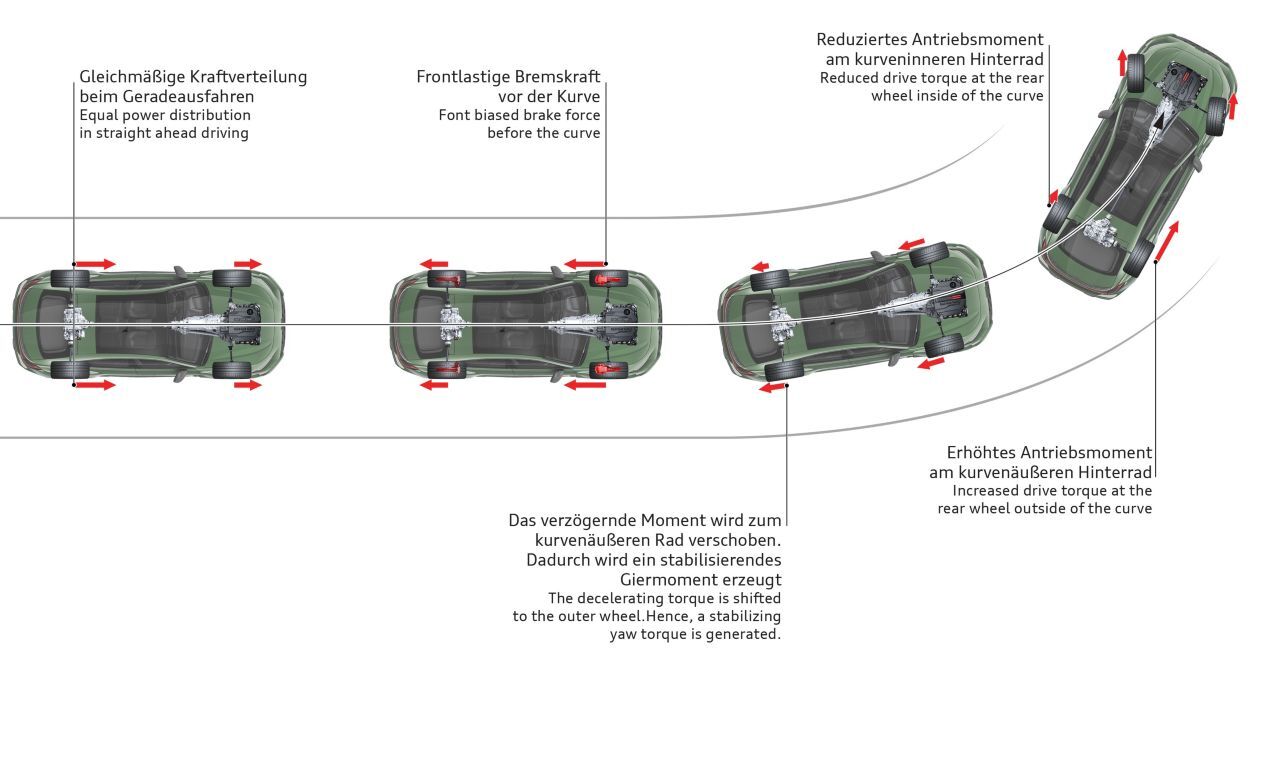 Gleichmäßige Kraftverteilung beim Geradeausfahren
Equal power distribution in straight ahead driving

Frontlastige Bremskraft vor der Kurve
Font biased brake force before the curve

Reduziertes Antriebsmoment am kurveninneren Hinterrad
Reduced drive torque at the rear wheel inside of the curve

Erhöhtes Antriebsmoment am kurvenäußeren Hinterrad
Increased drive torque at the rear wheel outside of the curve

Das verzögernde Moment wird zum kurvenäußeren Rad verschoben. Dadurch wird ein stabilisierendes Giermoment erzeugt
The decelerating torque is shifted to the outer wheel.Hence, a stabilizing yaw torque is generated.